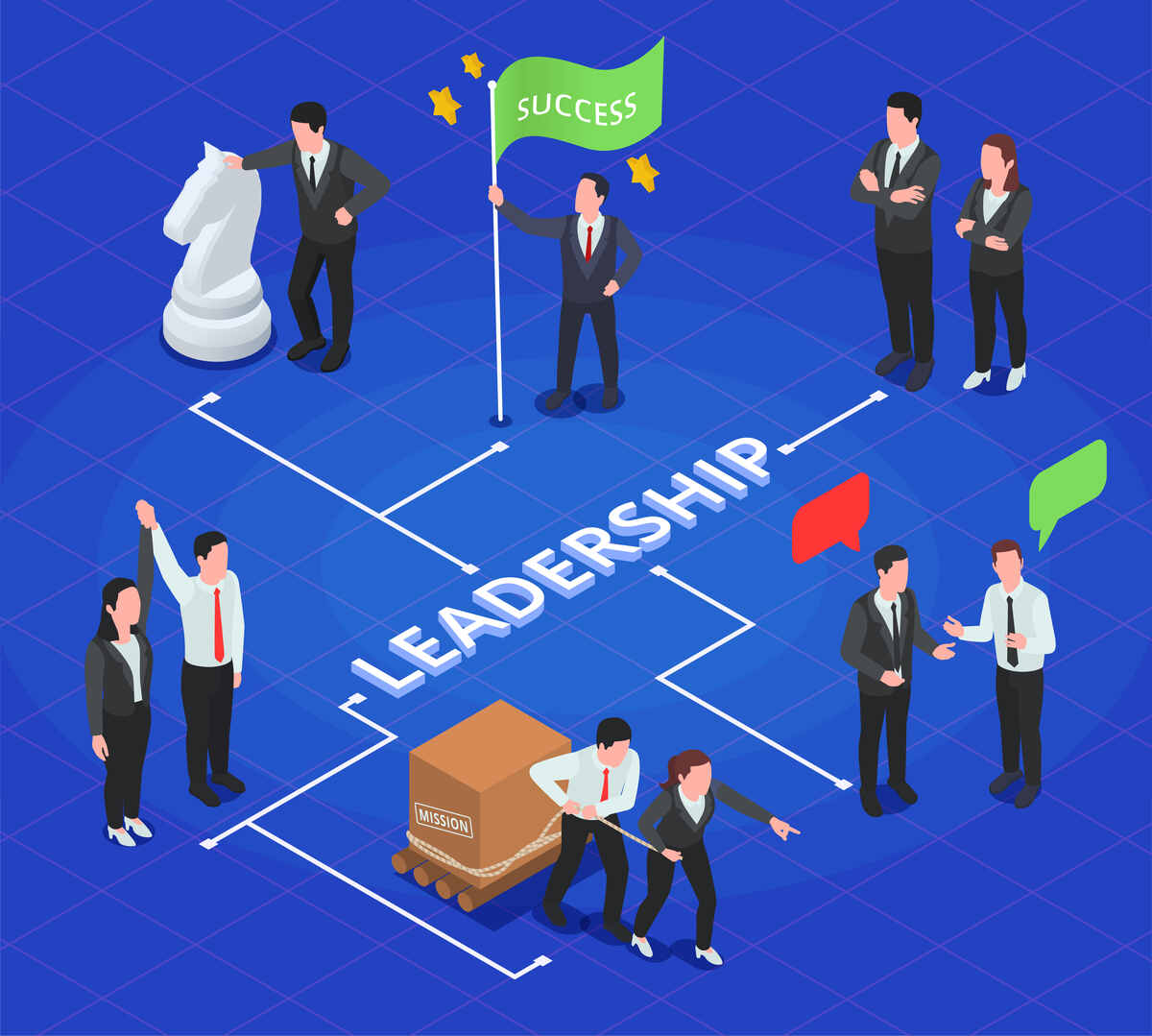 SUCCESS

LEADERSHIP

MISSION